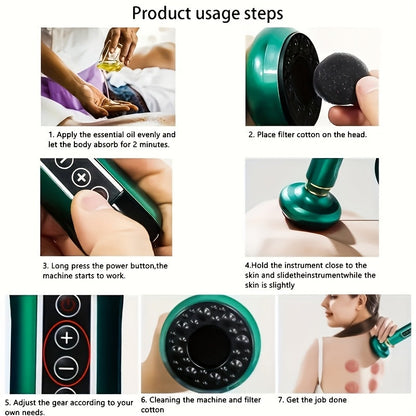 Product usage steps

1. Apply the essential oil evenly and let the body absorb for 2 minutes.

2. Place filter cotton on the head.

3. Long press the power button,the machine starts to work.

4.Hold the instrument close to the skin and slidetheinstrumentwhile the skin is slightly

5. Adjust the gear according to your own needs.

6. Cleaning the machine and filter cotton

7. Get the job done